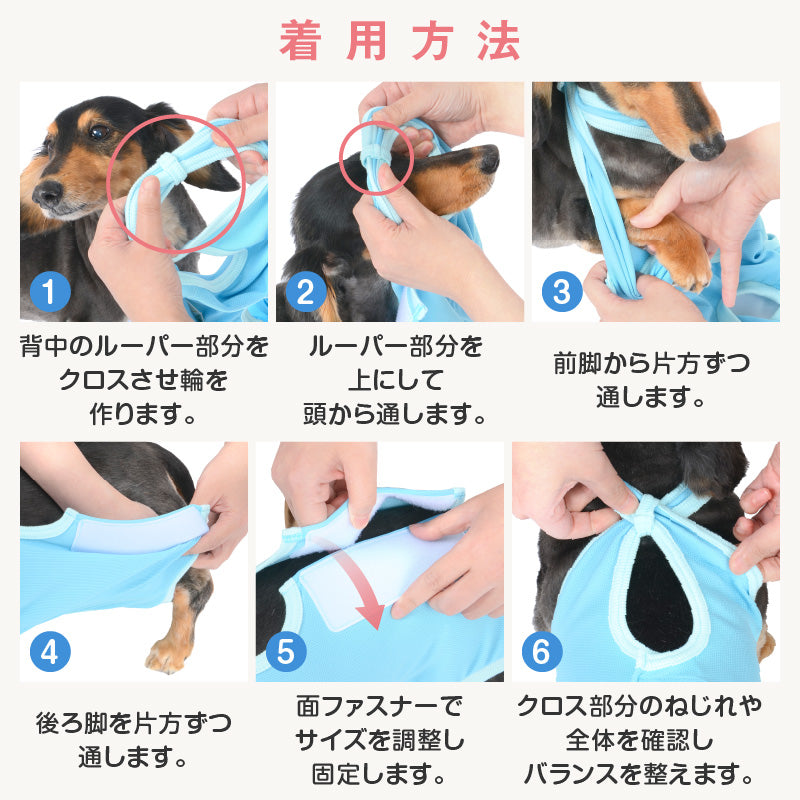 着用方法

1
背中のルーパー部分をクロスさせ輪を作ります。

2
ルーパー部分を上にして頭から通します。

3
前脚から片方ずつ通します。

4
後ろ脚を片方ずつ通します。

5
面ファスナーでサイズを調整し固定します。

6
クロス部分のねじれや全体を確認しバランスを整えます。