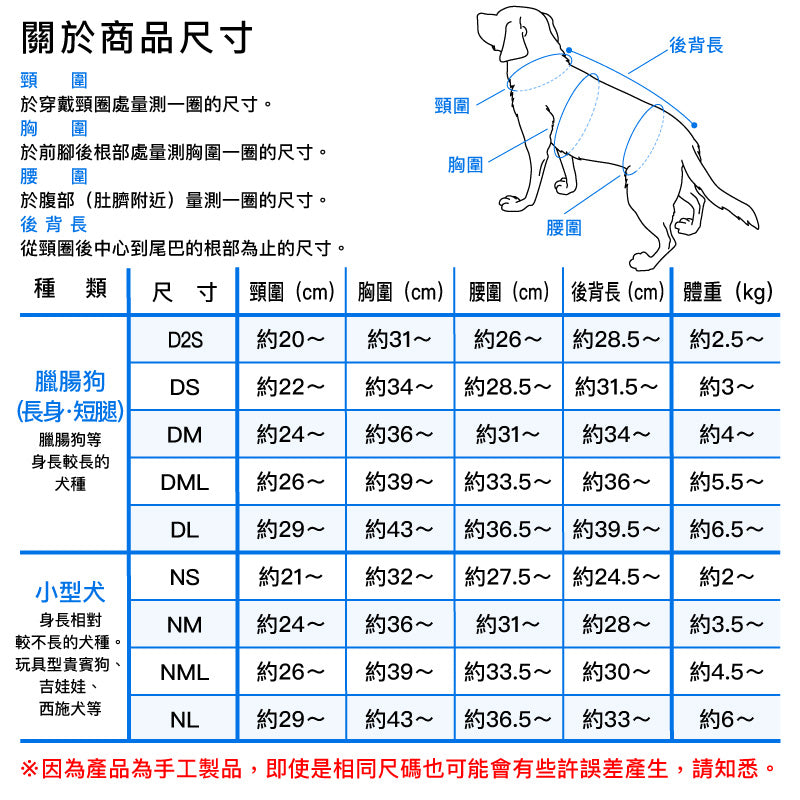 關於商品尺寸

頸　圍
於穿戴頸圈處量測一圈的尺寸。
胸　圍
於前腳後根部處量測胸圍一圈的尺寸。
腰　圍
於腹部（肚臍附近）量測一圈的尺寸。
後 背 長
從頸圈後中心到尾巴的根部為止的尺寸。

後背長
頸圍
胸圍
腰圍

| 種　類 | 尺　寸 | 頸圍（cm） | 胸圍（cm） | 腰圍（cm） | 後背長（cm） | 體重（kg） |
|---|---|---|---|---|---|---|
| 臘腸狗 (長身·短腿) 臘腸狗等 身長較長的 犬種 | D2S | 約20～ | 約31～ | 約26～ | 約28.5～ | 約2.5～ |
| | DS | 約22～ | 約34～ | 約28.5～ | 約31.5～ | 約3～ |
| | DM | 約24～ | 約36～ | 約31～ | 約34～ | 約4～ |
| | DML | 約26～ | 約39～ | 約33.5～ | 約36～ | 約5.5～ |
| | DL | 約29～ | 約43～ | 約36.5～ | 約39.5～ | 約6.5～ |
| 小型犬 身長相對 較不長的犬種。 玩具型貴賓狗、 吉娃娃、 西施犬等 | NS | 約21～ | 約32～ | 約27.5～ | 約24.5～ | 約2～ |
| | NM | 約24～ | 約36～ | 約31～ | 約28～ | 約3.5～ |
| | NML | 約26～ | 約39～ | 約33.5～ | 約30～ | 約4.5～ |
| | NL | 約29～ | 約43～ | 約36.5～ | 約33～ | 約6～ |

※因為產品為手工製品，即使是相同尺碼也可能會有些許誤差產生，請知悉。