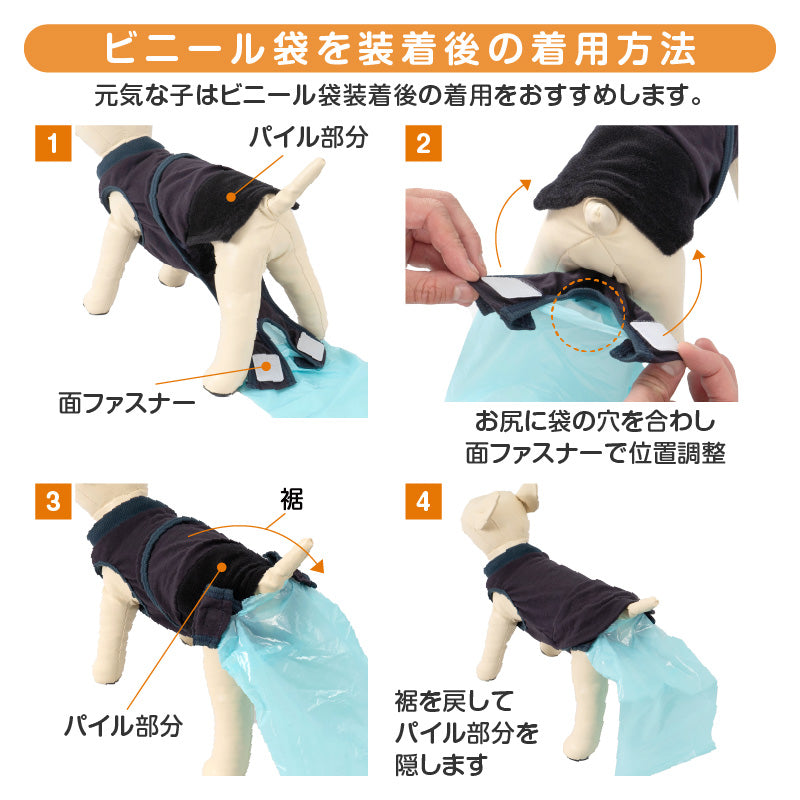 ビニール袋を装着後の着用方法

元気な子はビニール袋装着後の着用をおすすめします。

1

パイル部分

面ファスナー

2

お尻に袋の穴を合わし
面ファスナーで位置調整

3

裾

パイル部分

4

裾を戻して
パイル部分を
隠します