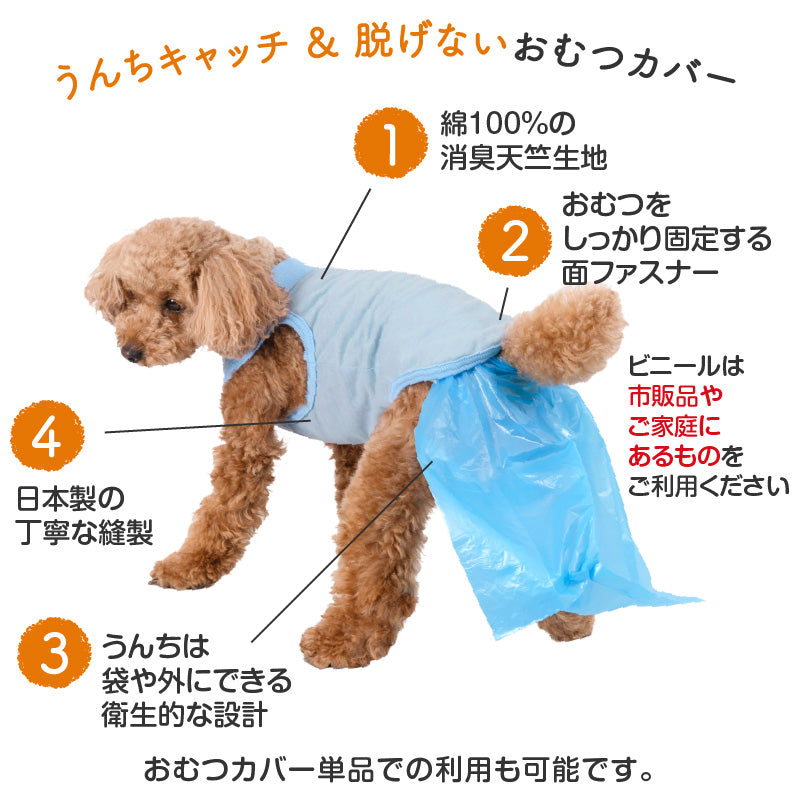 うんちキャッチ & 脱げない おむつカバー

1
綿100%の
消臭天竺生地

2
おむつを
しっかり固定する
面ファスナー

ビニールは
市販品や
ご家庭に
あるものを
ご利用ください

4
日本製の
丁寧な縫製

3
うんちは
袋や外にできる
衛生的な設計

おむつカバー単品での利用も可能です。