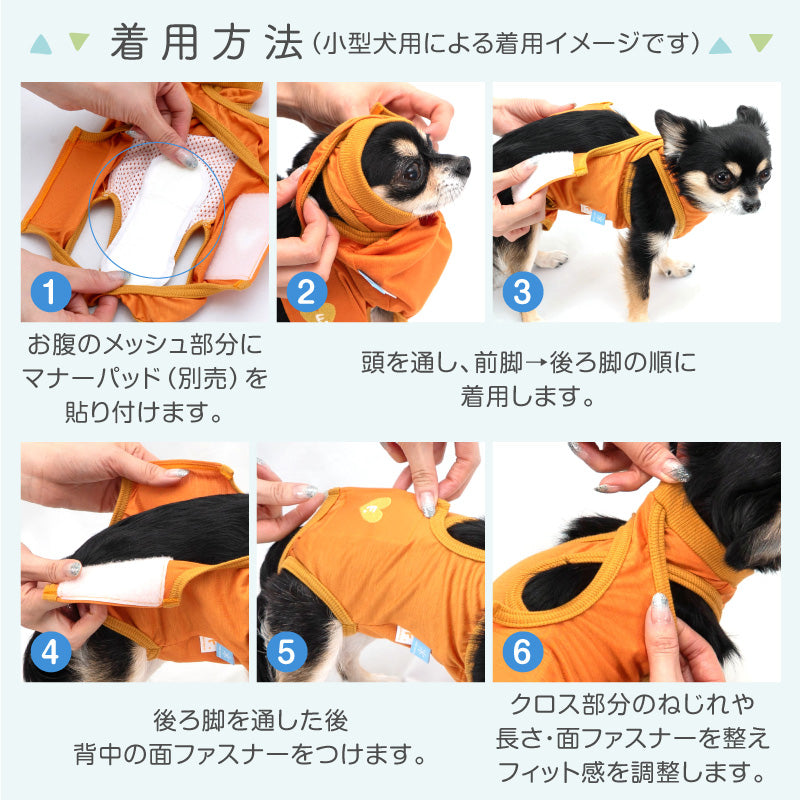 着用方法（小型犬用による着用イメージです）

1

2

3

お腹のメッシュ部分にマナーパッド（別売）を貼り付けます。

頭を通し、前脚→後ろ脚の順に着用します。

4

5

6

後ろ脚を通した後背中の面ファスナーをつけます。

クロス部分のねじれや長さ・面ファスナーを整えフィット感を調整します。