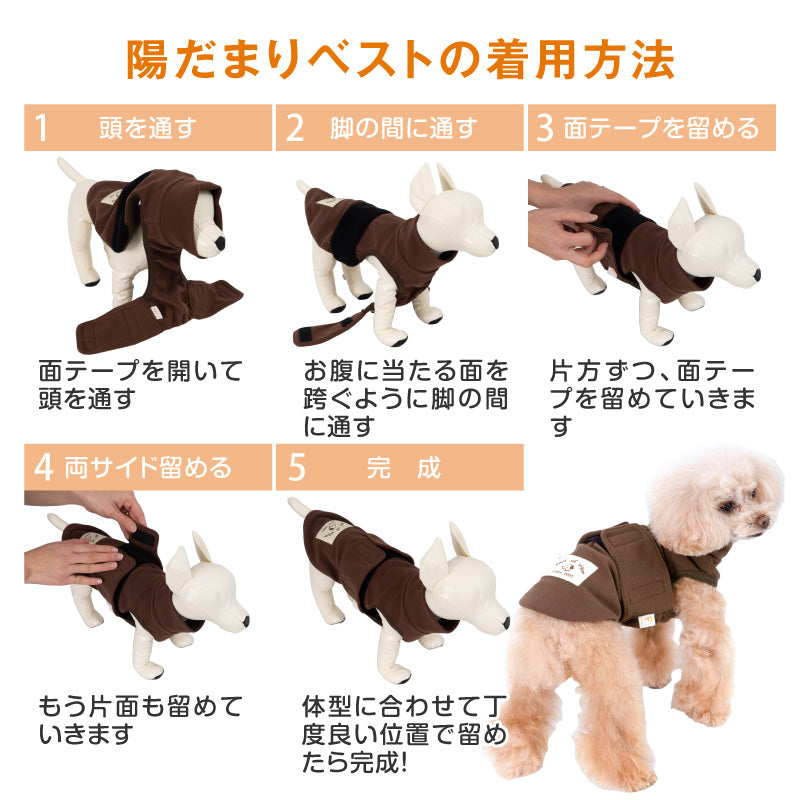 陽だまりベストの着用方法

1　頭を通す

面テープを開いて頭を通す

2　脚の間に通す

お腹に当たる面を跨ぐように脚の間に通す

3　面テープを留める

片方ずつ、面テープを留めていきます

4　両サイド留める

もう片面も留めていきます

5　完　成

体型に合わせて丁度良い位置で留めたら完成!