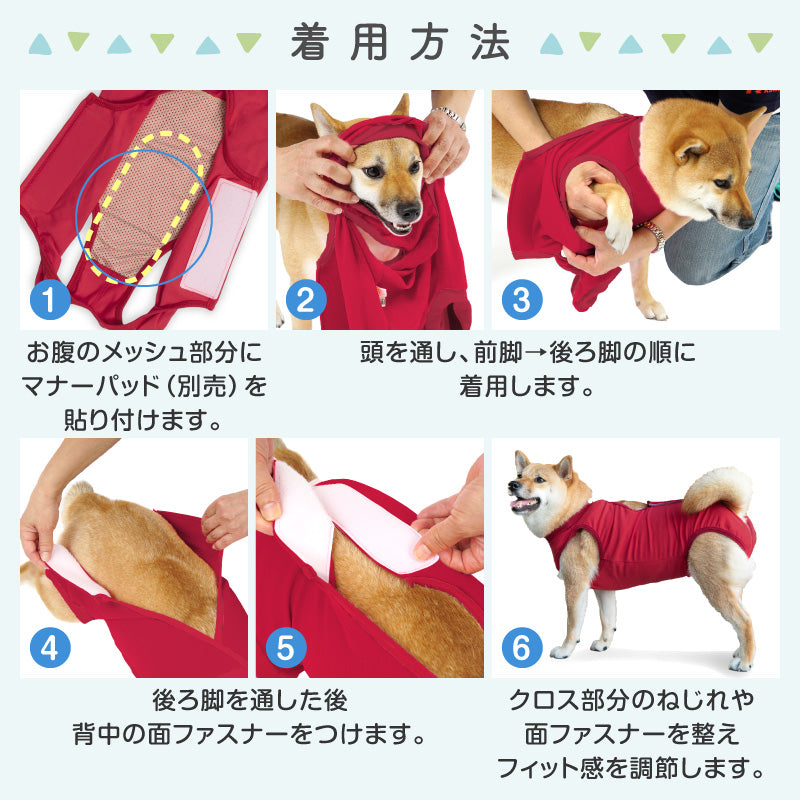 着用方法

1
お腹のメッシュ部分にマナーパッド（別売）を貼り付けます。

2

3
頭を通し、前脚→後ろ脚の順に着用します。

4

5
後ろ脚を通した後背中の面ファスナーをつけます。

6
クロス部分のねじれや面ファスナーを整えフィット感を調節します。