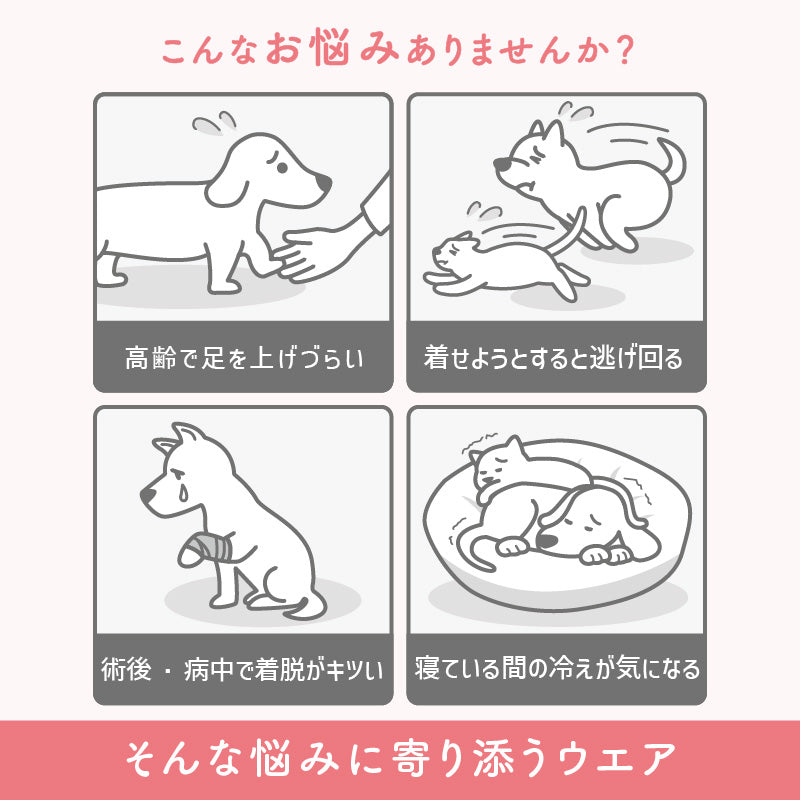 こんなお悩みありませんか?

高齢で足を上げづらい

着せようとすると逃げ回る

術後・病中で着脱がキツい

寝ている間の冷えが気になる

そんな悩みに寄り添うウエア