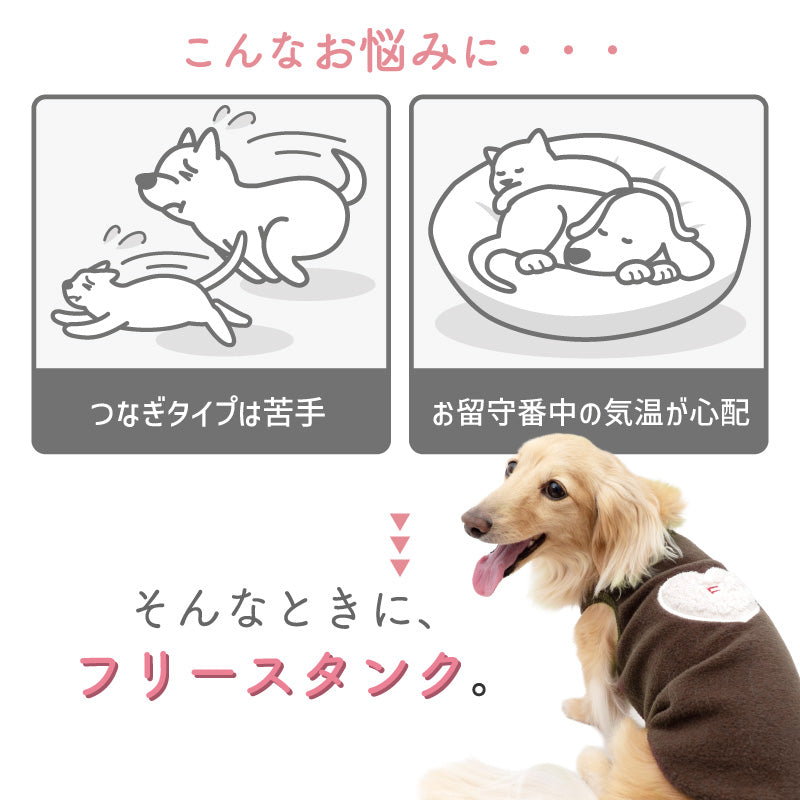 こんなお悩みに・・・

つなぎタイプは苦手

お留守番中の気温が心配

そんなときに、
フリースタンク。