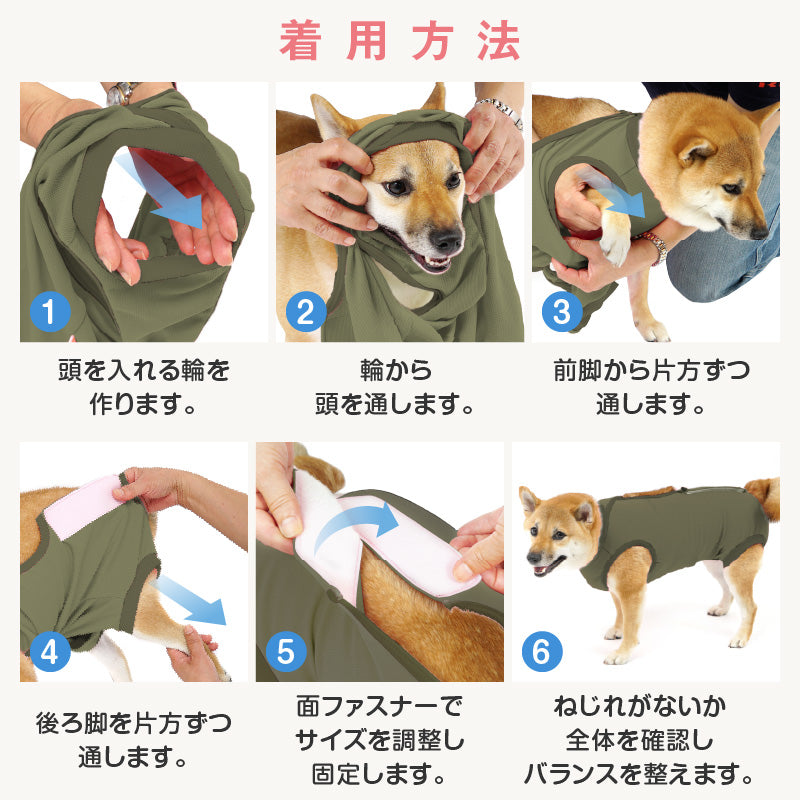 着用方法

1
頭を入れる輪を作ります。

2
輪から頭を通します。

3
前脚から片方ずつ通します。

4
後ろ脚を片方ずつ通します。

5
面ファスナーでサイズを調整し固定します。

6
ねじれがないか全体を確認しバランスを整えます。