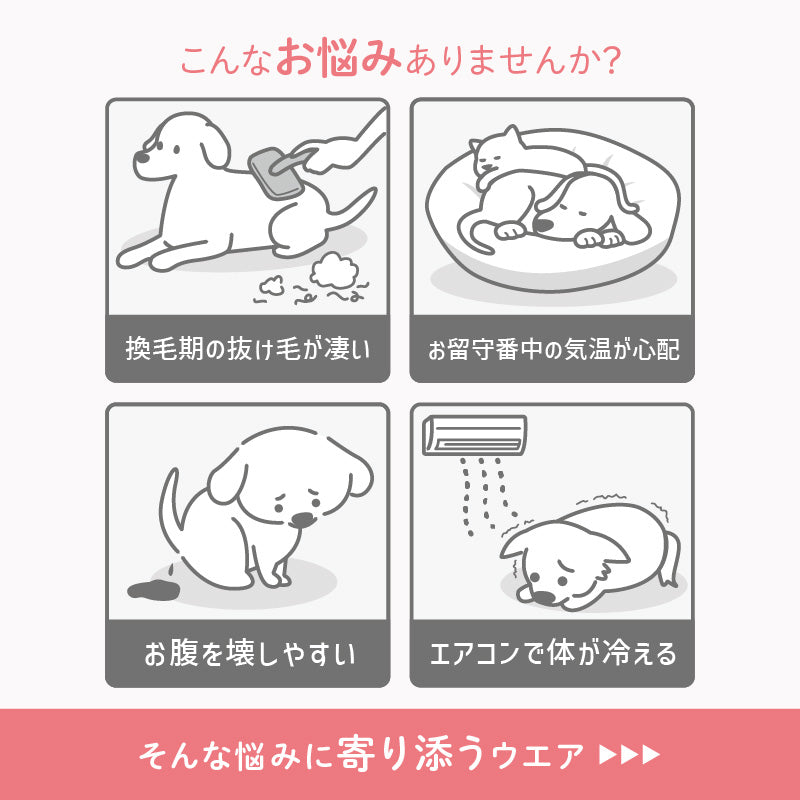 こんなお悩みありませんか?

換毛期の抜け毛が凄い

お留守番中の気温が心配

お腹を壊しやすい

エアコンで体が冷える

そんな悩みに寄り添うウエア ▶▶▶